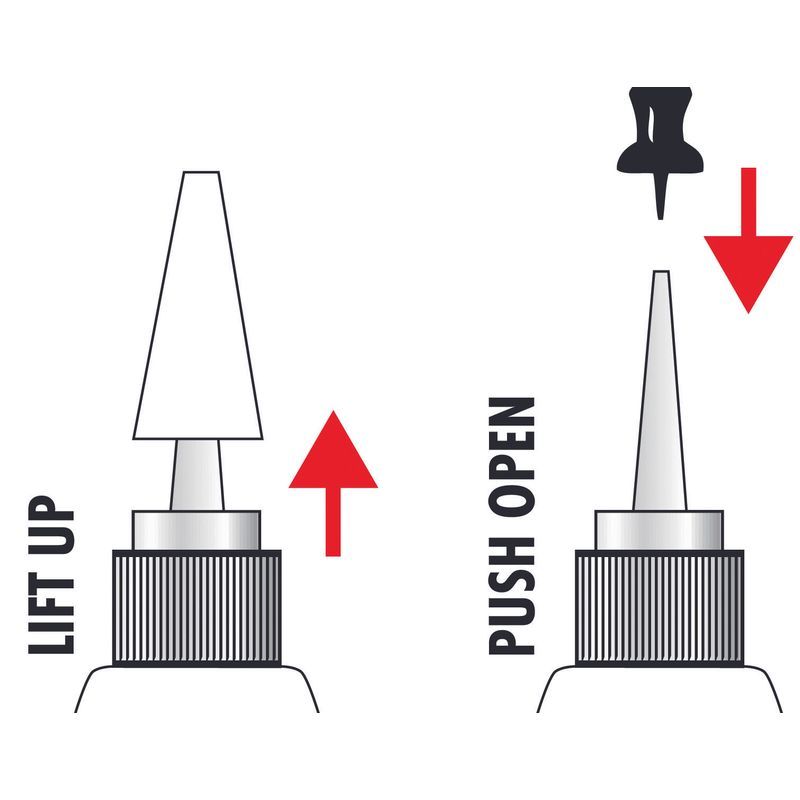 LIFT UP

PUSH OPEN