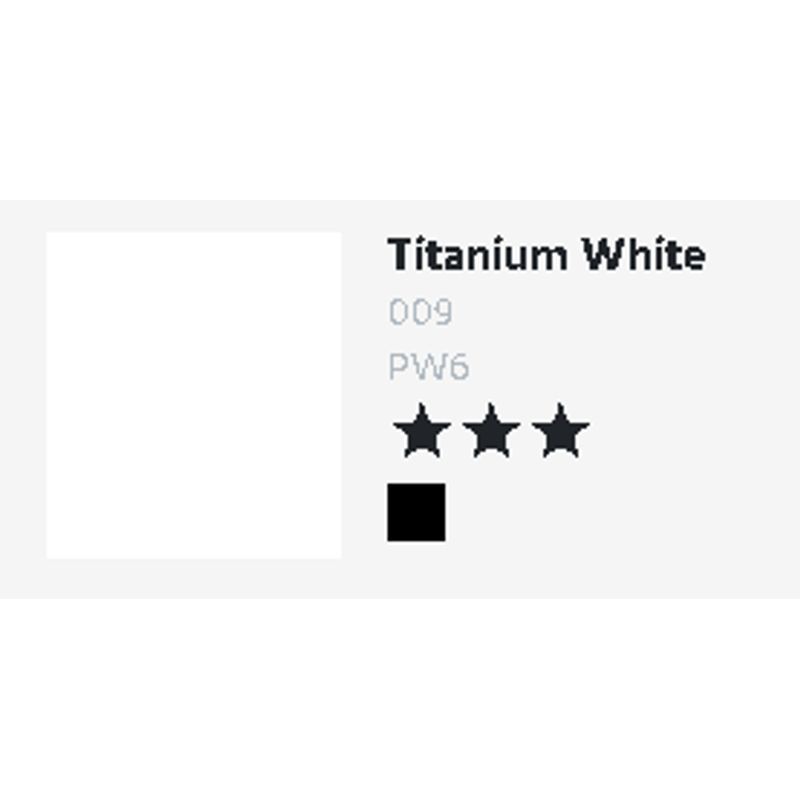 Titanium White

009

PW6

★★★