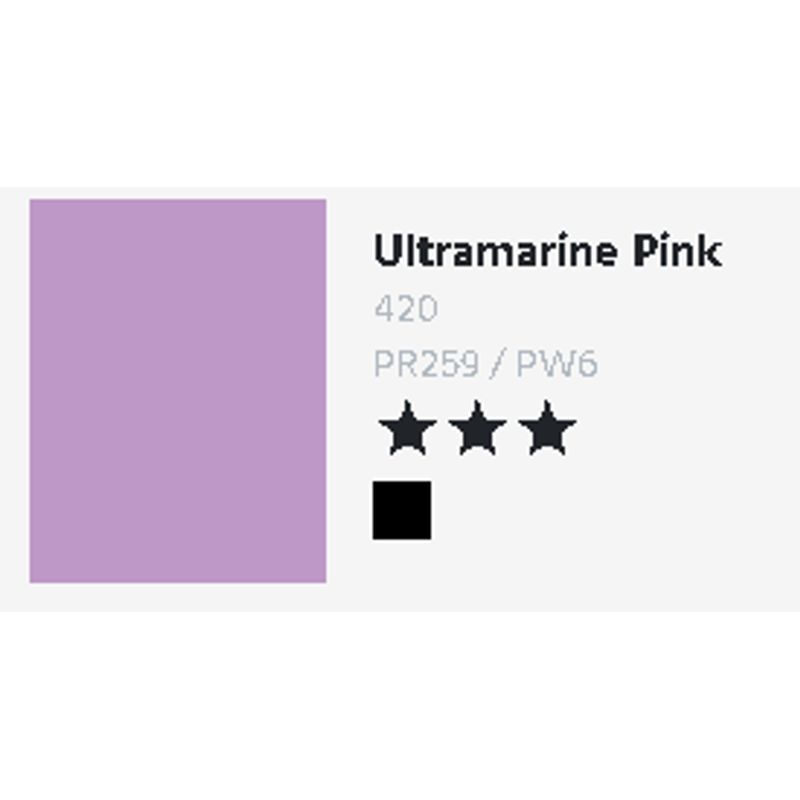 Ultramarine Pink
420
PR259 / PW6
★★★